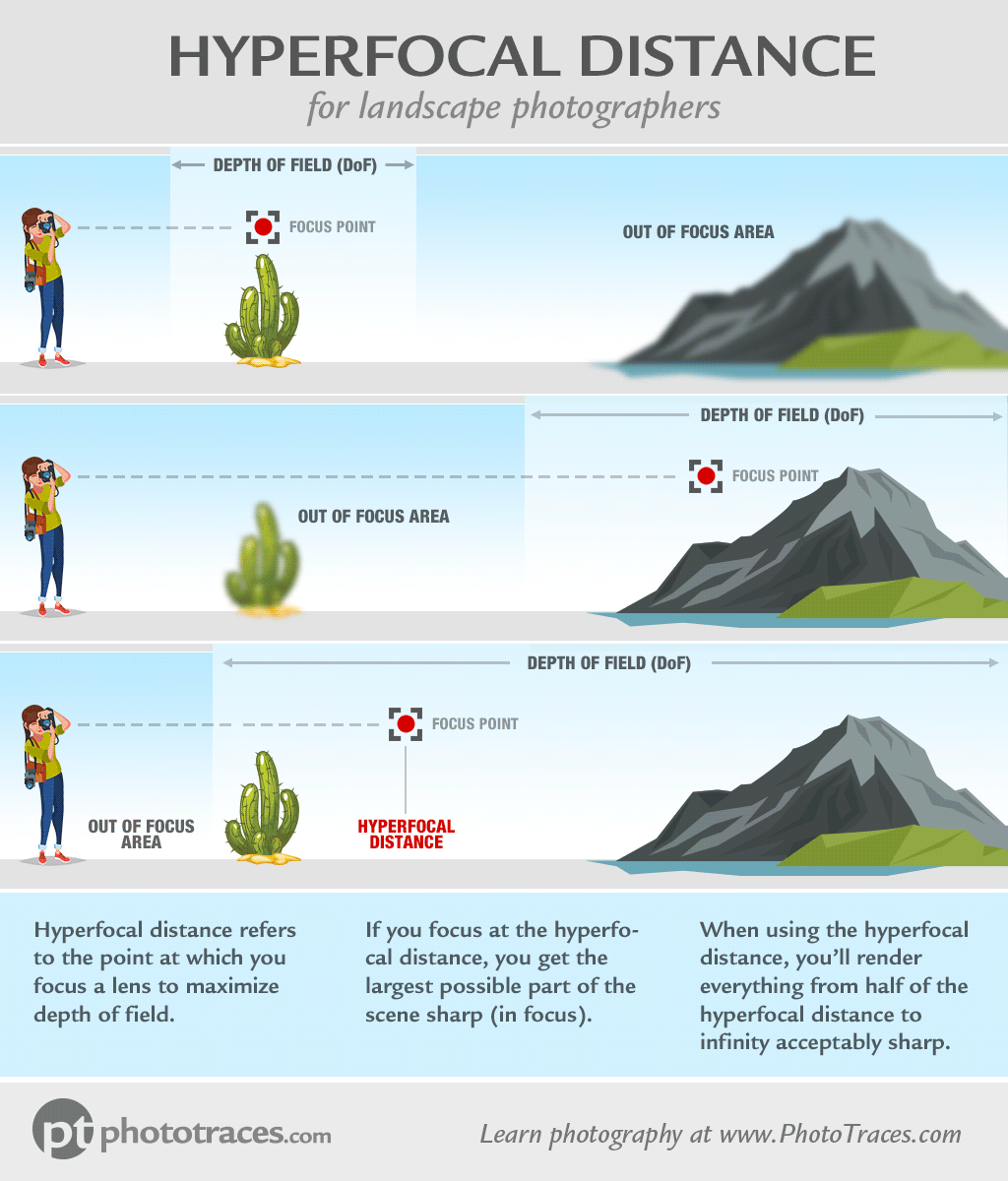 HYPERFOCAL DISTANCE
for landscape photographers

DEPTH OF FIELD (DoF)
FOCUS POINT
OUT OF FOCUS AREA

DEPTH OF FIELD (DoF)
FOCUS POINT
OUT OF FOCUS AREA

DEPTH OF FIELD (DoF)
FOCUS POINT
OUT OF FOCUS AREA
HYPERFOCAL DISTANCE

Hyperfocal distance refers to the point at which you focus a lens to maximize depth of field.

If you focus at the hyperfocal distance, you get the largest possible part of the scene sharp (in focus).

When using the hyperfocal distance, you'll render everything from half of the hyperfocal distance to infinity acceptably sharp.

pt phototraces.com

Learn photography at www.PhotoTraces.com